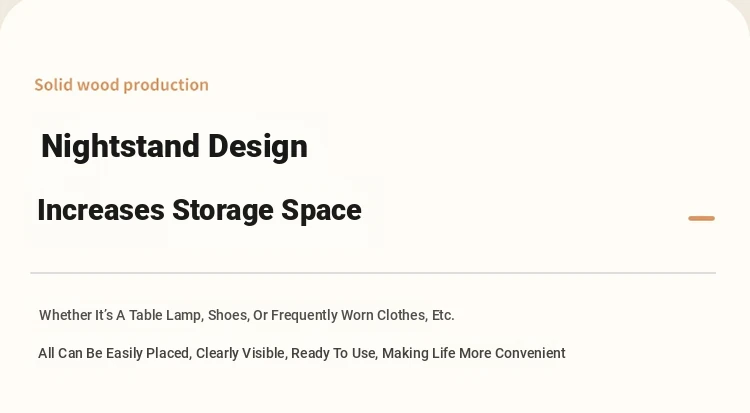 Solid wood production

Nightstand Design

Increases Storage Space

Whether It's A Table Lamp, Shoes, Or Frequently Worn Clothes, Etc.

All Can Be Easily Placed, Clearly Visible, Ready To Use, Making Life More Convenient