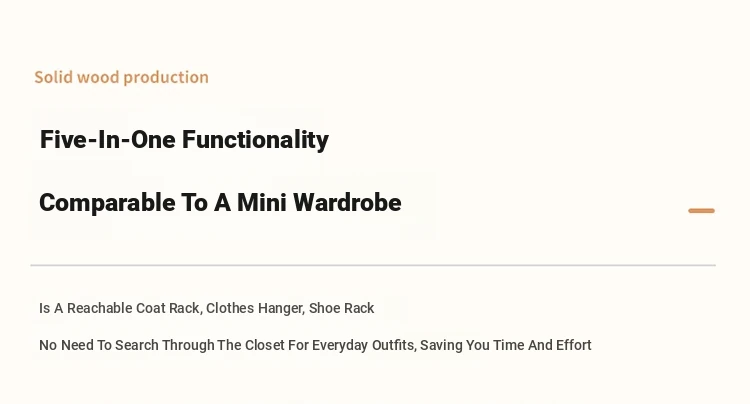 Solid wood production

Five-In-One Functionality

Comparable To A Mini Wardrobe

Is A Reachable Coat Rack, Clothes Hanger, Shoe Rack

No Need To Search Through The Closet For Everyday Outfits, Saving You Time And Effort