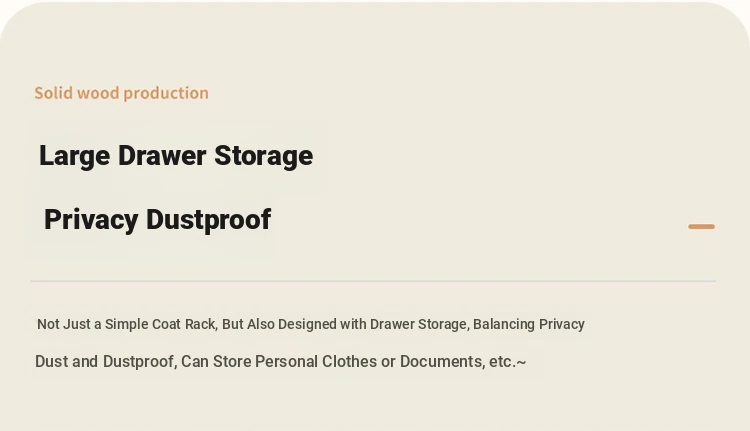 Solid wood production

Large Drawer Storage

Privacy Dustproof

Not Just a Simple Coat Rack, But Also Designed with Drawer Storage, Balancing Privacy Dust and Dustproof, Can Store Personal Clothes or Documents, etc.~