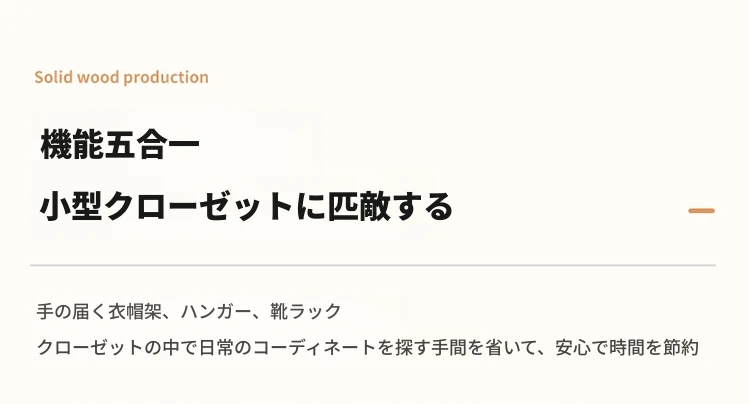 Solid wood production

機能五合一

小型クローゼットに匹敵する

手の届く衣帽架、ハンガー、靴ラック

クローゼットの中で日常のコーディネートを探す手間を省いて、安心で時間を節約