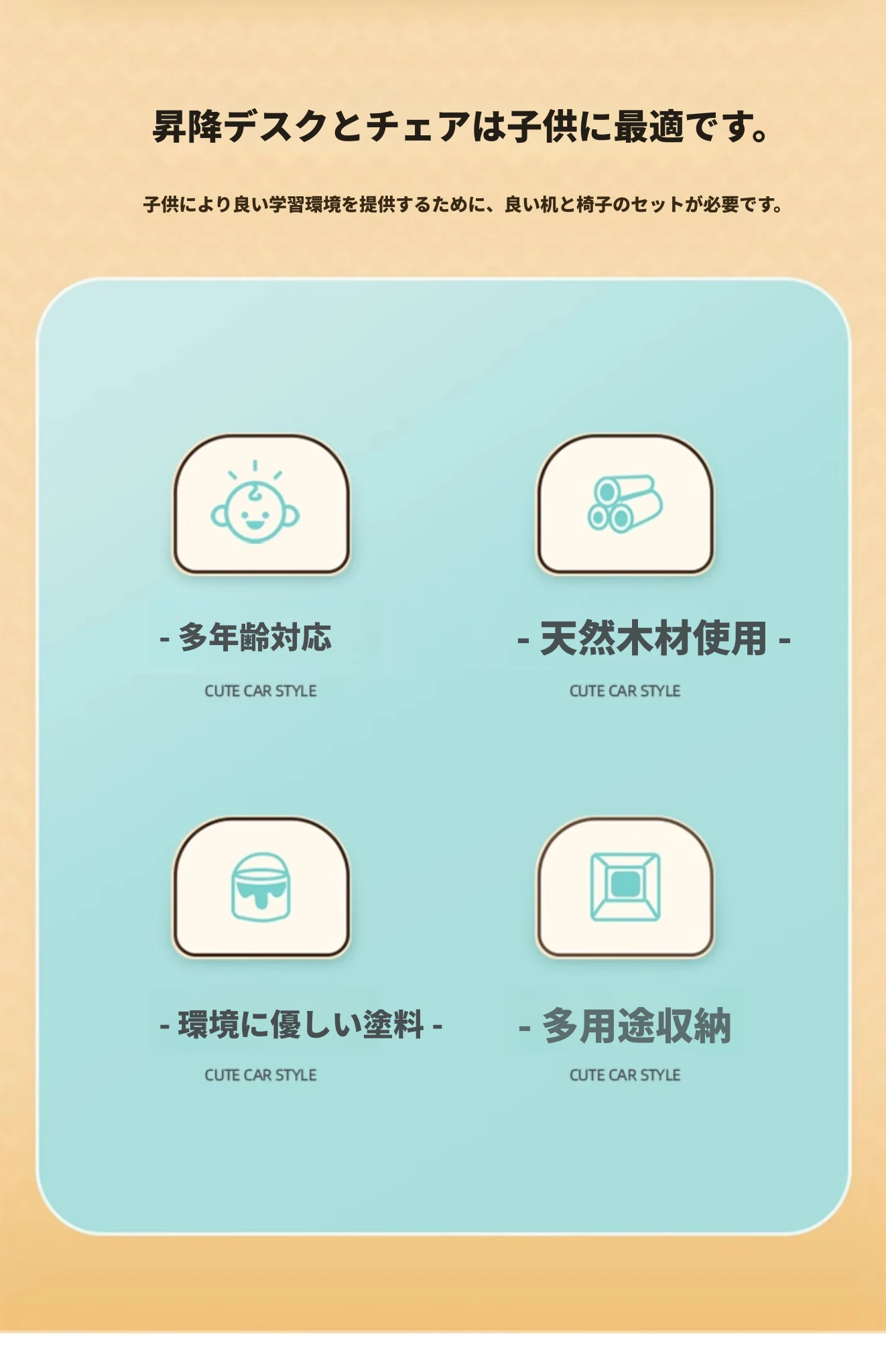 昇降デスクとチェアは子供に最適です。

子供により良い学習環境を提供するために、良い机と椅子のセットが必要です。

- 多年齢対応

CUTE CAR STYLE

- 天然木材使用 -

CUTE CAR STYLE

- 環境に優しい塗料 -

CUTE CAR STYLE

- 多用途収納

CUTE CAR STYLE