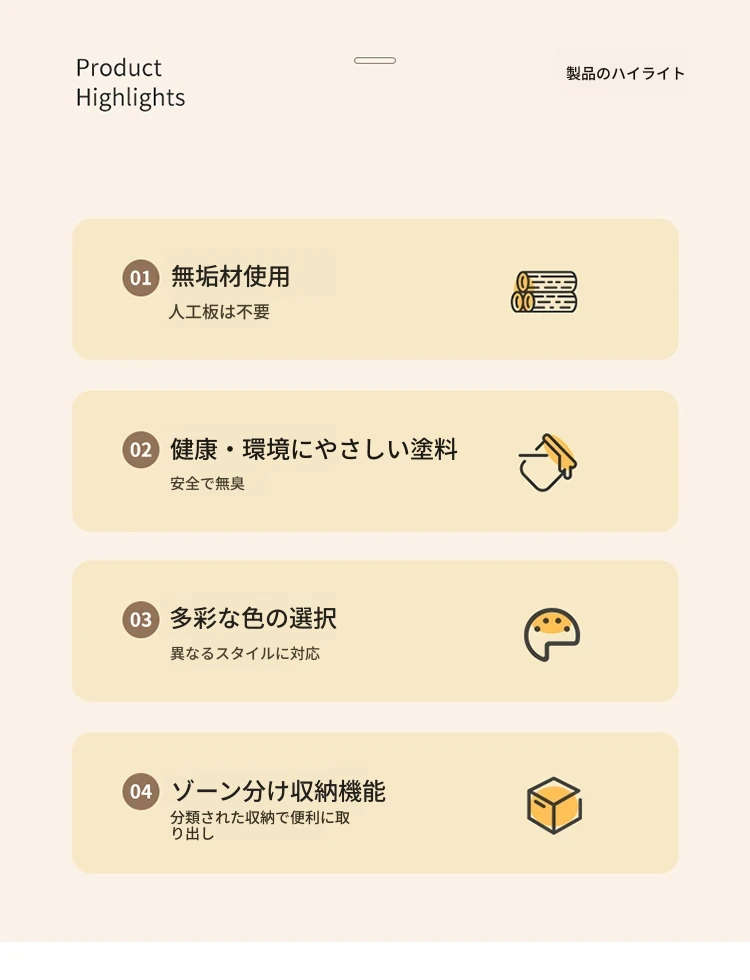 Product
Highlights

製品のハイライト

01 無垢材使用
人工板は不要

02 健康・環境にやさしい塗料
安全で無臭

03 多彩な色の選択
異なるスタイルに対応

04 ゾーン分け収納機能
分類された収納で便利に取り出し